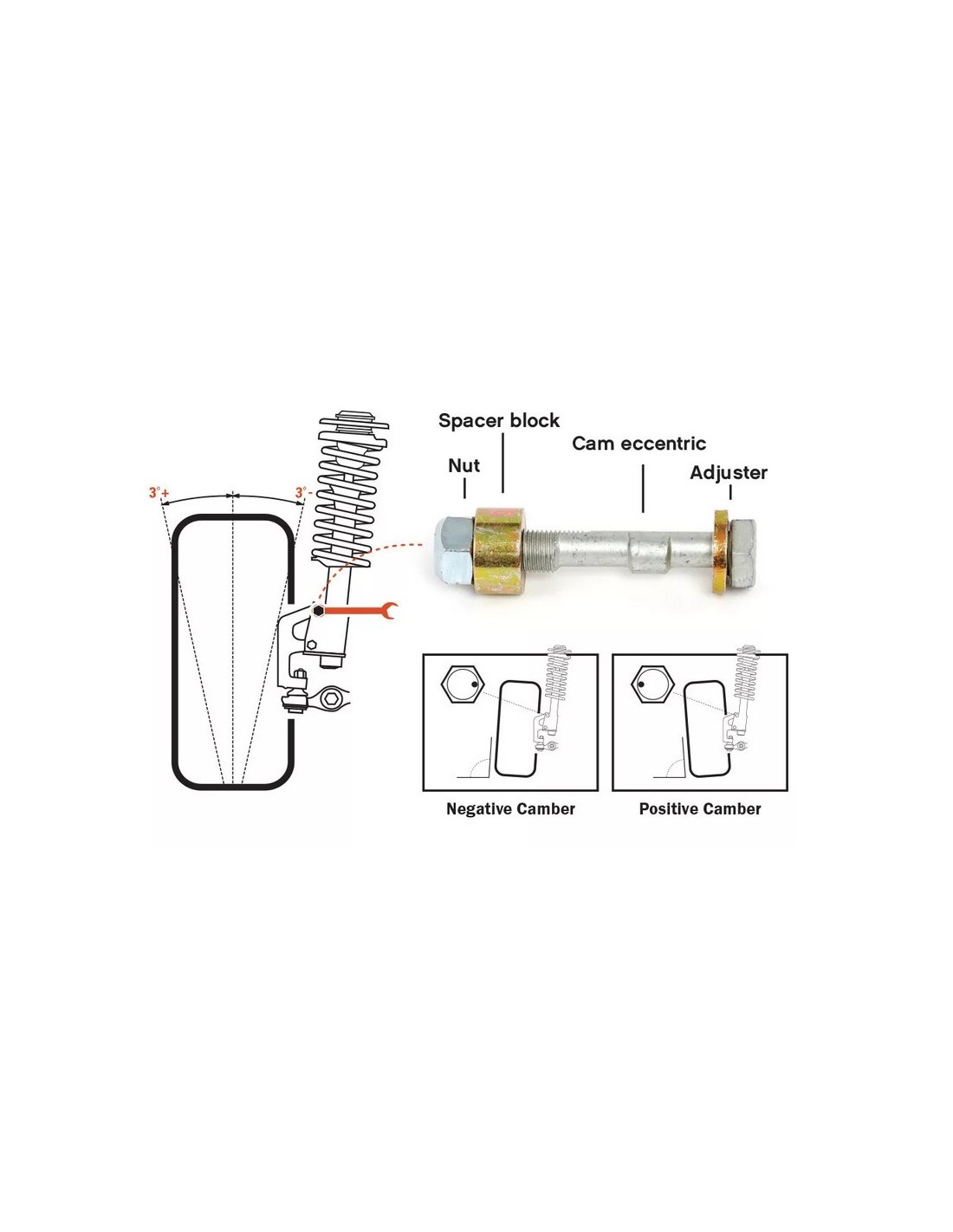 $3^{\circ}+$

$3^{\circ}-$

Spacer block

Nut

Cam eccentric

Adjuster

Negative Camber

Positive Camber